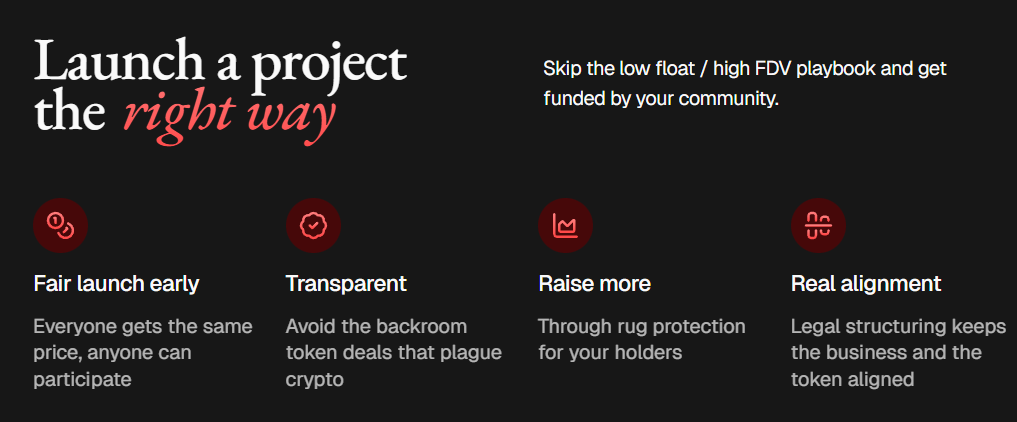 Launch a project the right way

Skip the low float / high FDV playbook and get funded by your community.

Fair launch early

Everyone gets the same price, anyone can participate

Transparent

Avoid the backroom token deals that plague crypto

Raise more

Through rug protection for your holders

Real alignment

Legal structuring keeps the business and the token aligned